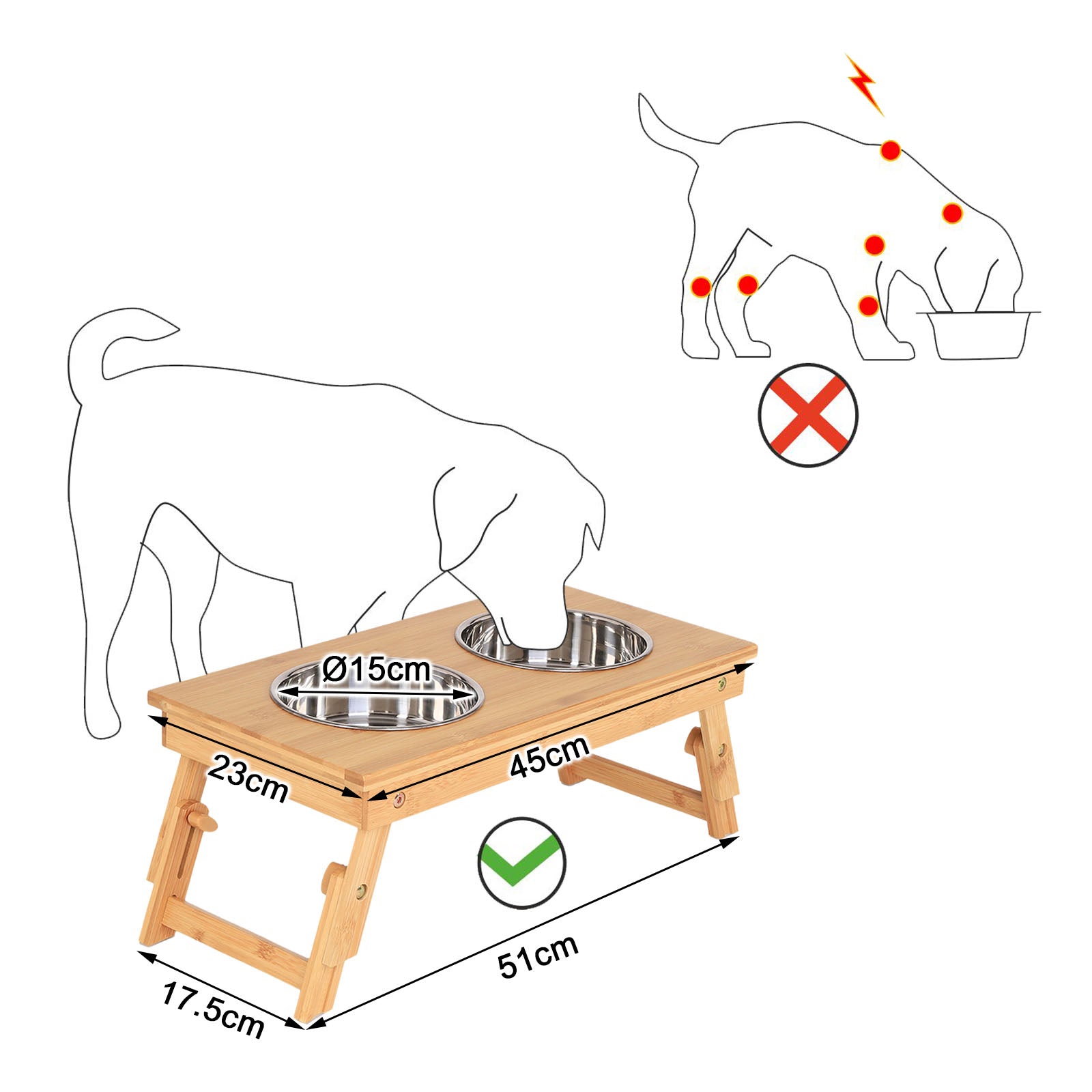 Ø15cm
23cm
45cm
51cm
17.5cm